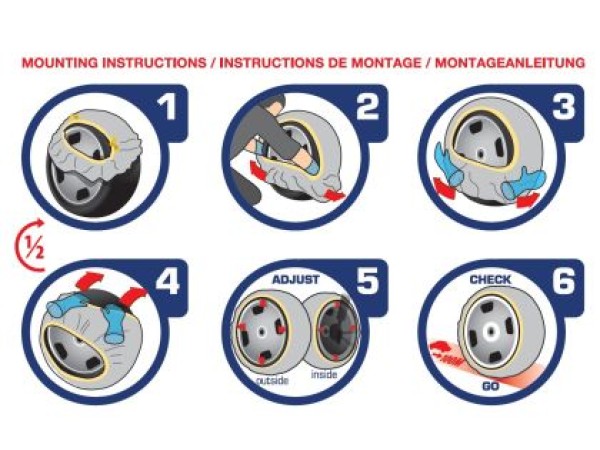 MOUNTING INSTRUCTIONS / INSTRUCTIONS DE MONTAGE / MONTAGEANLEITUNG

1

2

3

½

4

ADJUST

5

outside

inside

CHECK

6

GO